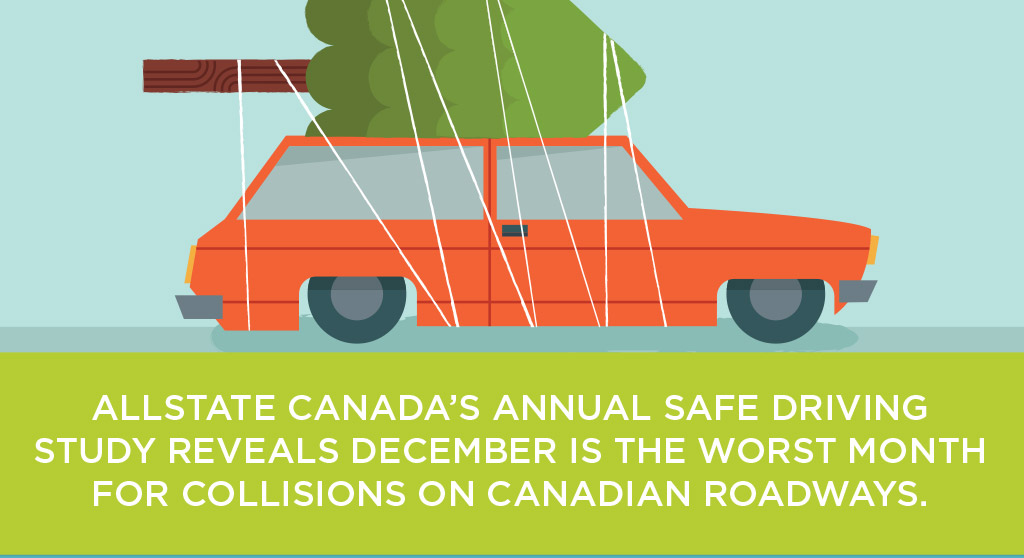 ALLSTATE CANADA'S ANNUAL SAFE DRIVING STUDY REVEALS DECEMBER IS THE WORST MONTH FOR COLLISIONS ON CANADIAN ROADWAYS.